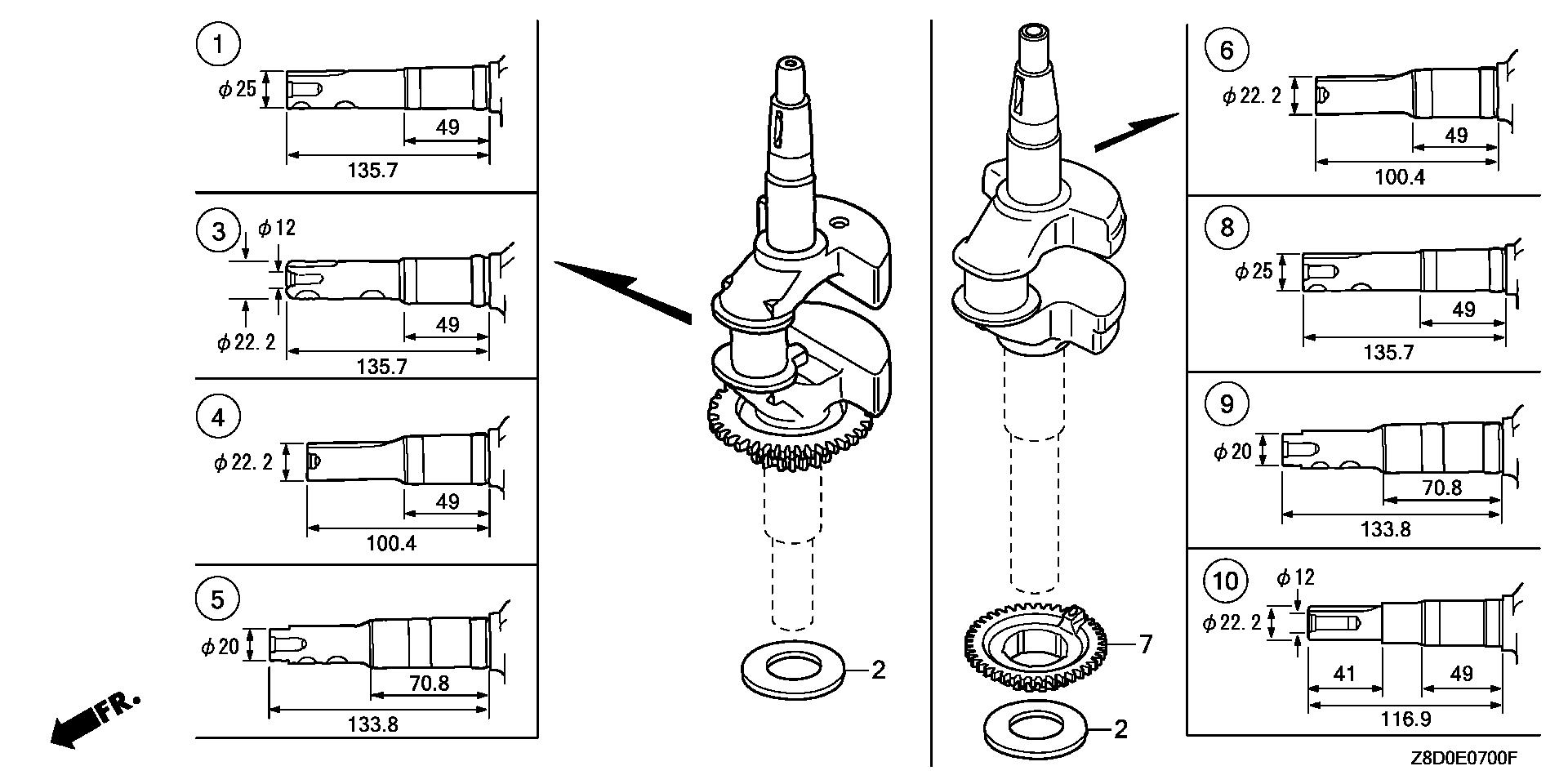 1
$\phi$ 25
49
135.7

3
$\phi$ 12
$\phi$ 22. 2
49
135.7

4
$\phi$ 22. 2
49
100.4

5
$\phi$ 20
70.8
133.8

FR.

2

7

2

6
$\phi$ 22. 2
49
100.4

8
$\phi$ 25
49
135.7

9
$\phi$ 20
70.8
133.8

10
$\phi$ 12
$\phi$ 22. 2
41
49
116.9

Z8D0E0700F